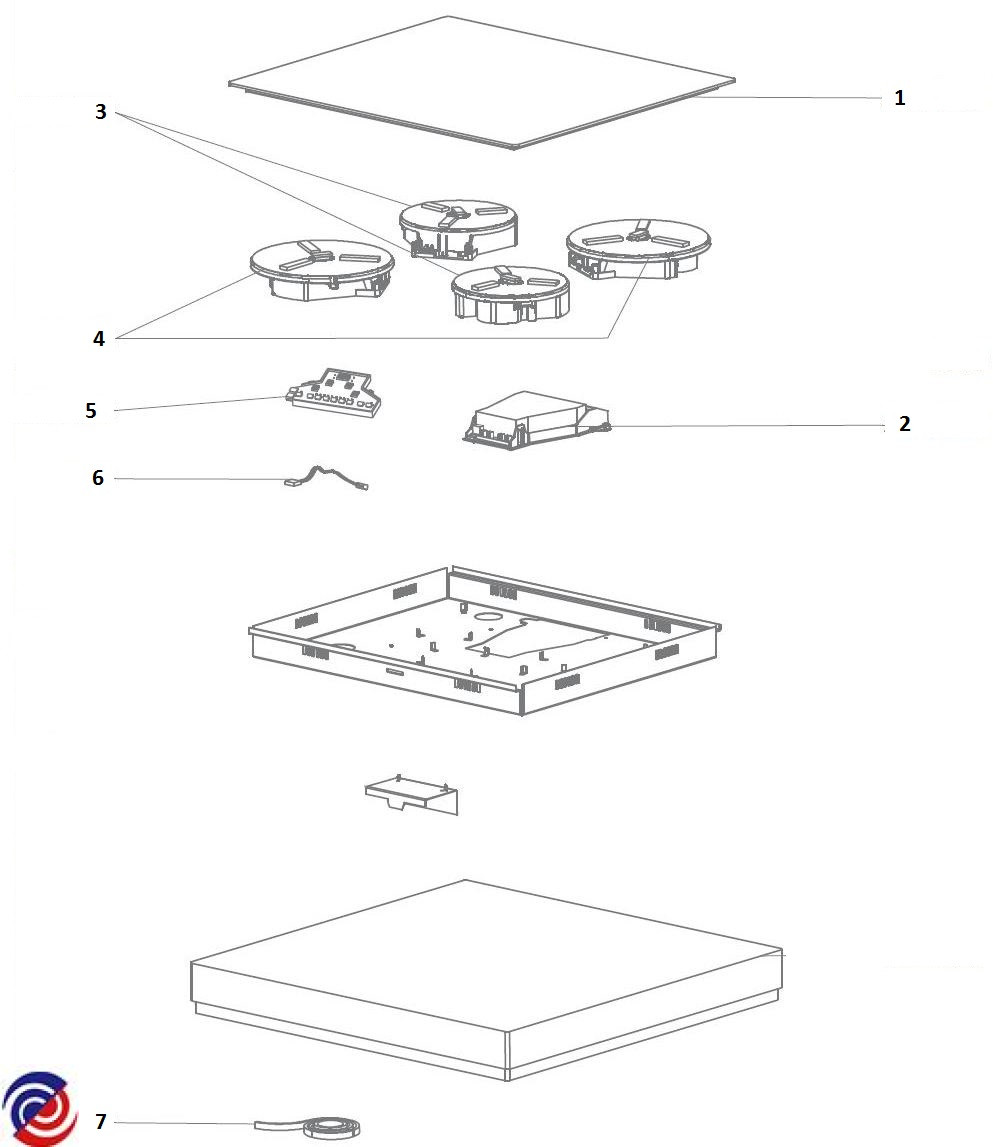 1
3
4
5
2
6
7